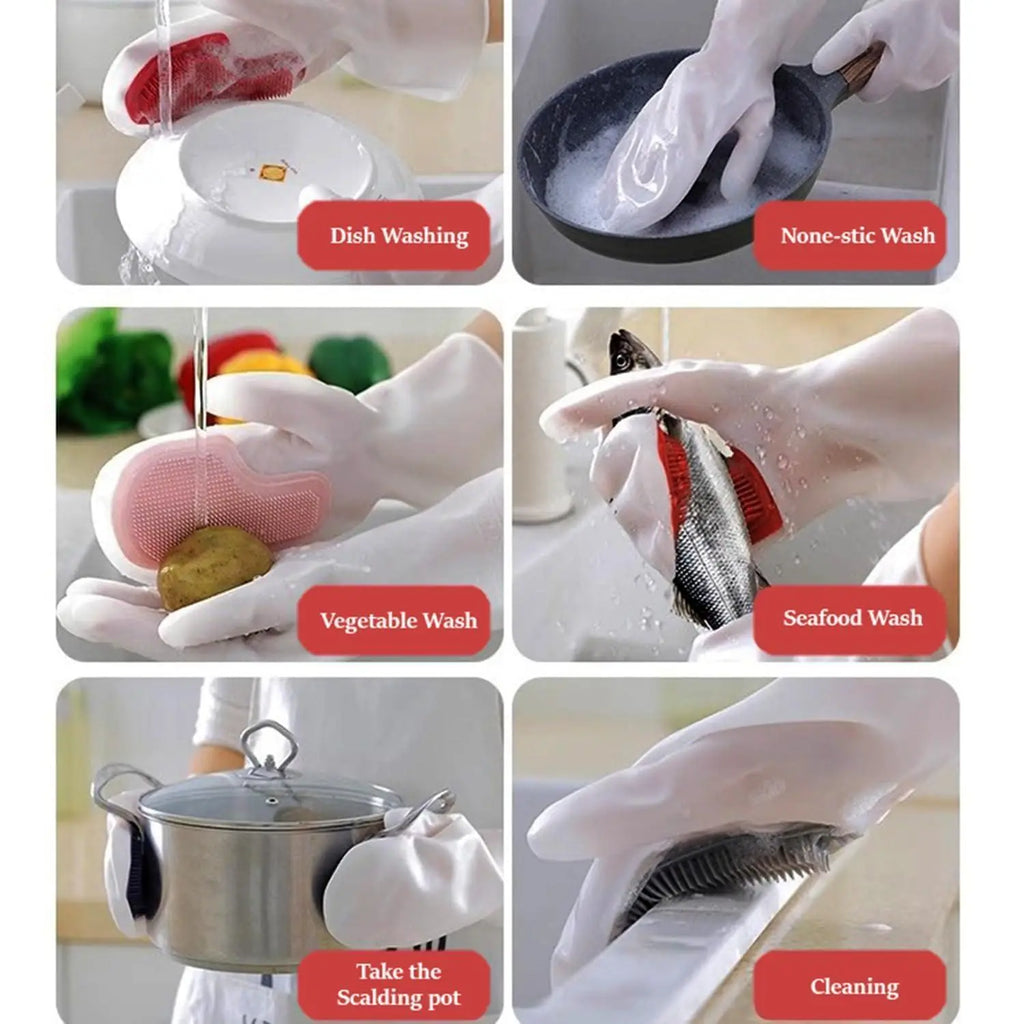 Dish Washing

None-stic Wash

Vegetable Wash

Seafood Wash

Take the Scalding pot

Cleaning